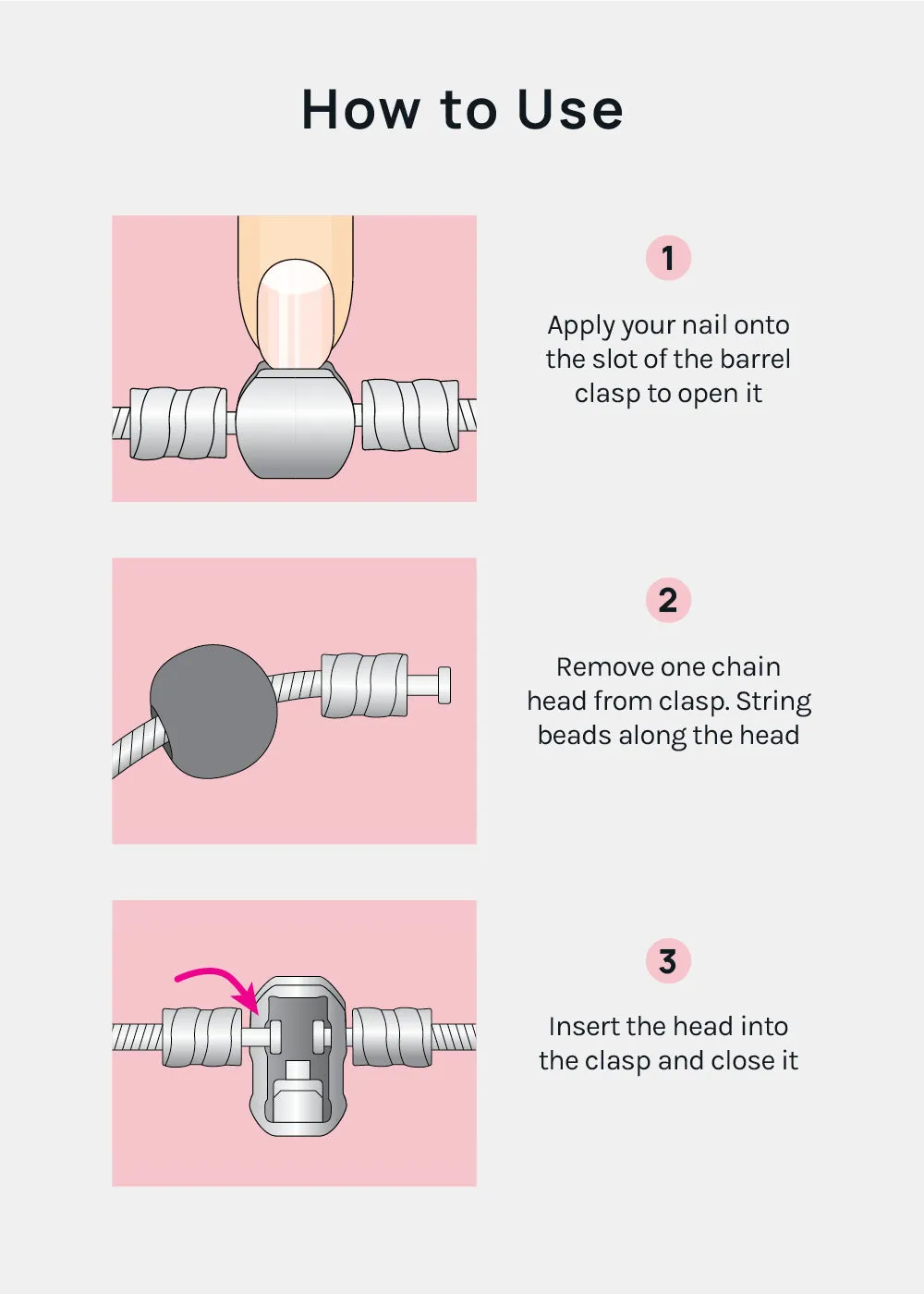 How to Use

1

Apply your nail onto the slot of the barrel clasp to open it

2

Remove one chain head from clasp. String beads along the head

3

Insert the head into the clasp and close it